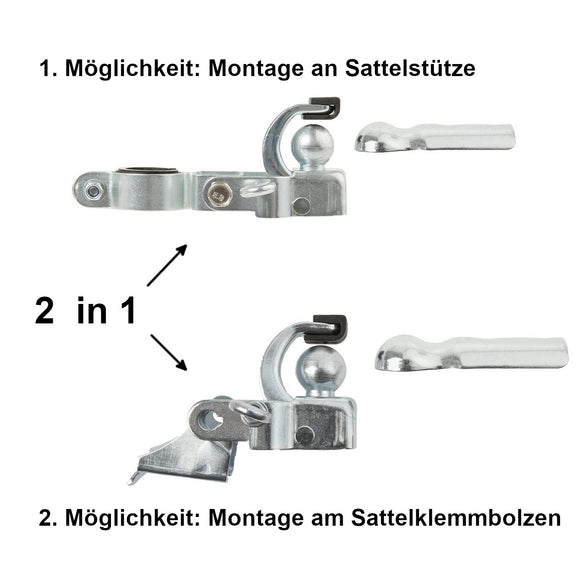 1. Möglichkeit: Montage an Sattelstütze

2 in 1

2. Möglichkeit: Montage am Sattelklemmbolzen