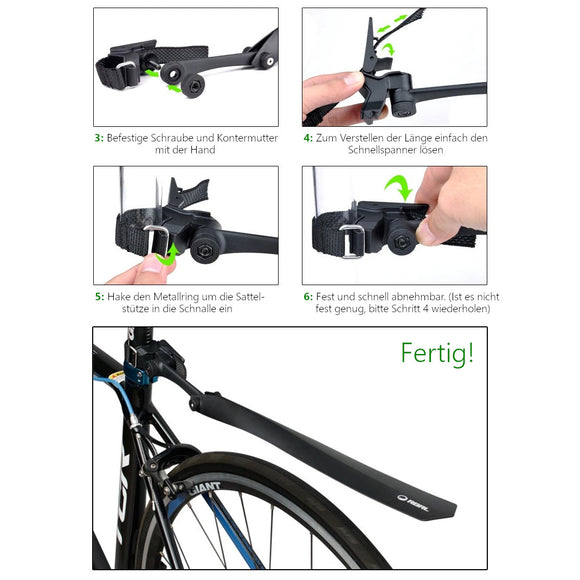 3: Befestige Schraube und Kontermutter mit der Hand

4: Zum Verstellen der Länge einfach den Schnellspanner lösen

5: Hake den Metallring um die Sattelstütze in die Schnalle ein

6: Fest und schnell abnehmbar. (Ist es nicht fest genug, bitte Schritt 4 wiederholen)

Fertig!

GIANT

RBRL